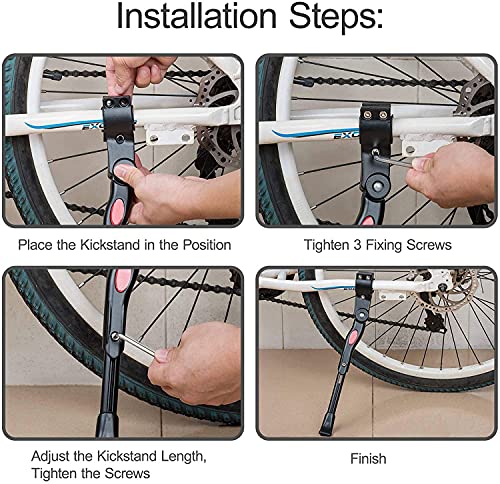 Installation Steps:

Place the Kickstand in the Position

Tighten 3 Fixing Screws

Adjust the Kickstand Length,
Tighten the Screws

Finish