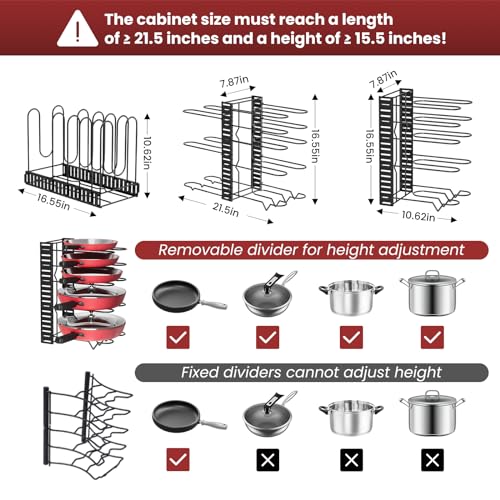 The cabinet size must reach a length of ≥ 21.5 inches and a height of ≥ 15.5 inches!

10.62in
16.55in

7.87in
16.55in
21.5in

7.87in
16.55in
10.62in

Removable divider for height adjustment

Fixed dividers cannot adjust height