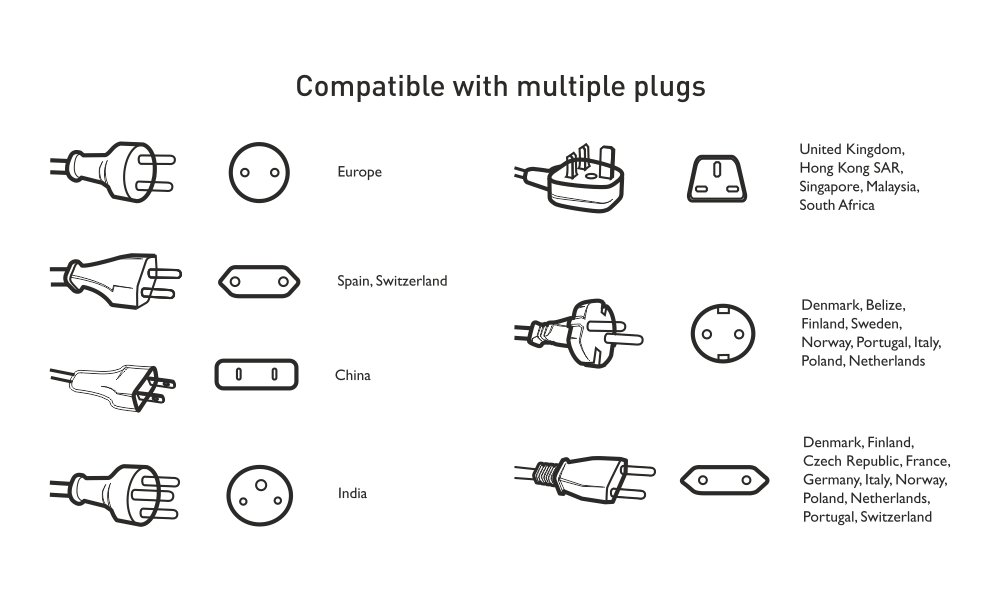 Compatible with multiple plugs

Europe

Spain, Switzerland

China

India

United Kingdom, Hong Kong SAR, Singapore, Malaysia, South Africa

Denmark, Belize, Finland, Sweden, Norway, Portugal, Italy, Poland, Netherlands

Denmark, Finland, Czech Republic, France, Germany, Italy, Norway, Poland, Netherlands, Portugal, Switzerland