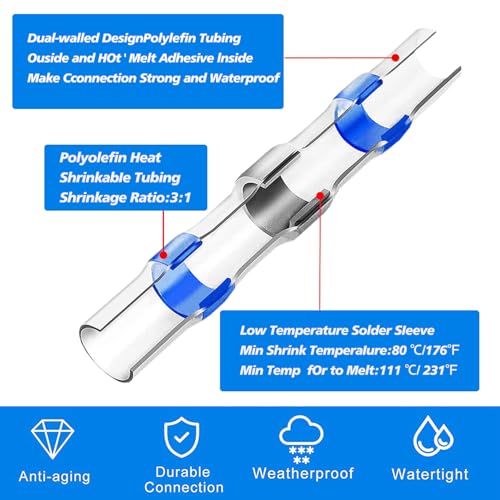 Dual-walled DesignPolylefin Tubing Ouside and HOt ' Melt Adhesive Inside Make Cconnection Strong and Waterproof

Polyolefin Heat Shrinkable Tubing Shrinkage Ratio:3:1

Low Temperature Solder Sleeve
Min Shrink Temperalure:80 ℃/176°F
Min Temp fOr to Melt:111 ℃/ 231°F

Anti-aging

Durable Connection

Weatherproof

Watertight