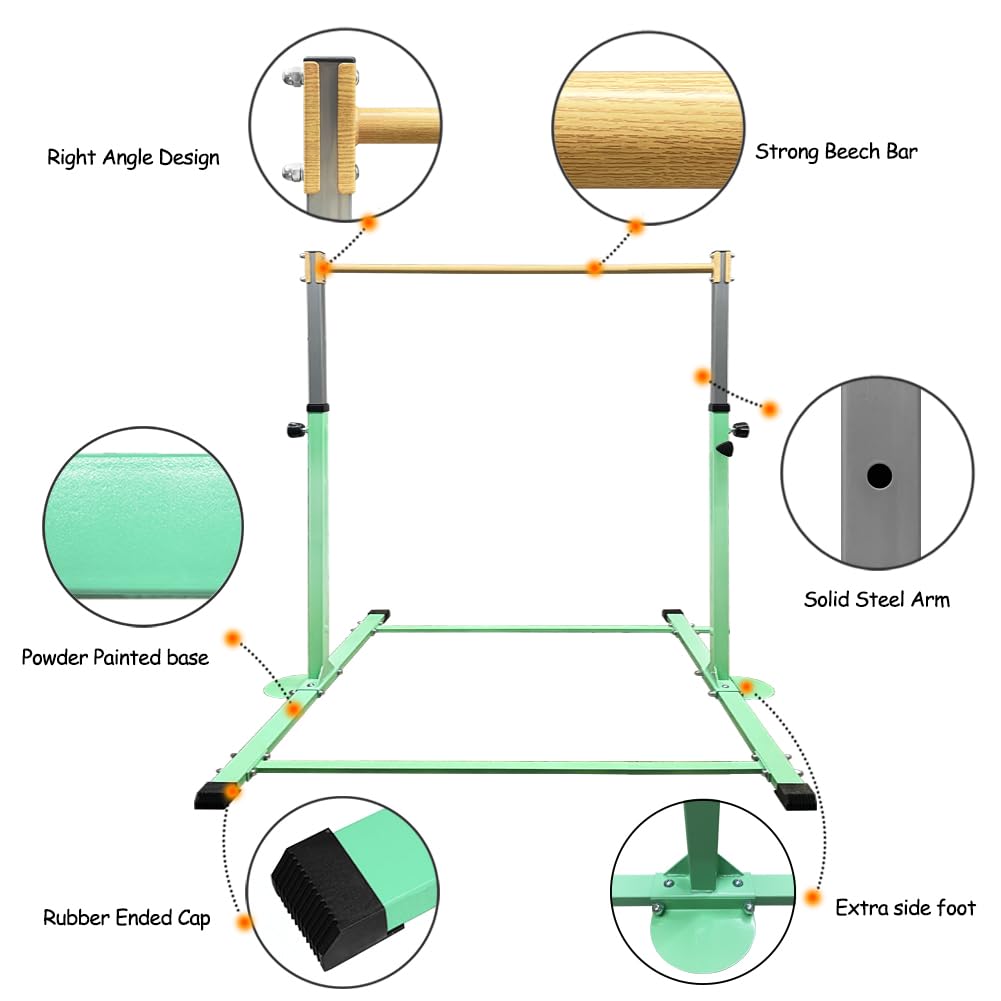 Right Angle Design

Strong Beech Bar

Solid Steel Arm

Powder Painted base

Rubber Ended Cap

Extra side foot