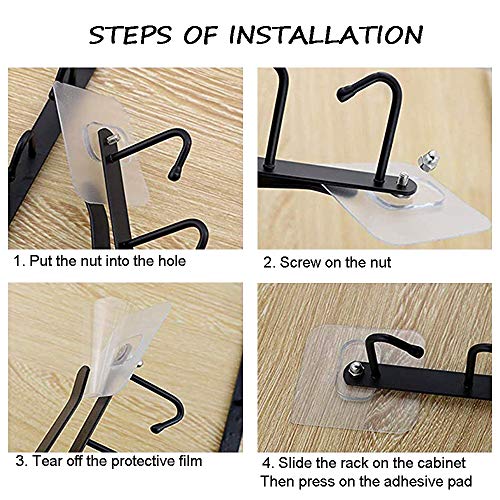 STEPS OF INSTALLATION

1. Put the nut into the hole

2. Screw on the nut

3. Tear off the protective film

4. Slide the rack on the cabinet
Then press on the adhesive pad