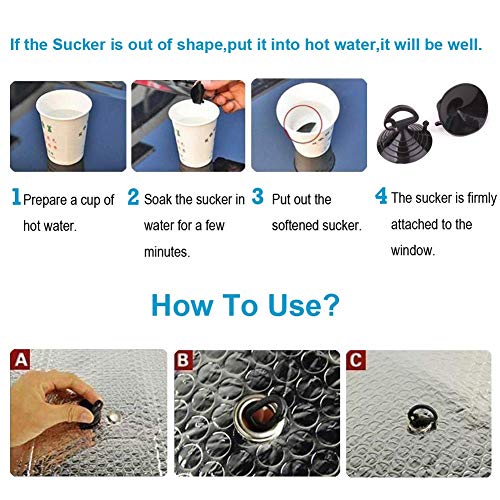 If the Sucker is out of shape,put it into hot water,it will be well.

1 Prepare a cup of hot water.

2 Soak the sucker in water for a few minutes.

3 Put out the softened sucker.

4 The sucker is firmly attached to the window.

How To Use?

A

B

C