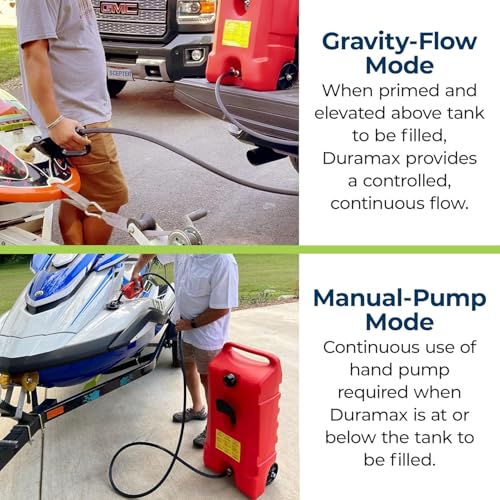 GMC

SCEPTER

Gravity-Flow Mode

When primed and elevated above tank to be filled, Duramax provides a controlled, continuous flow.

Manual-Pump Mode

Continuous use of hand pump required when Duramax is at or below the tank to be filled.