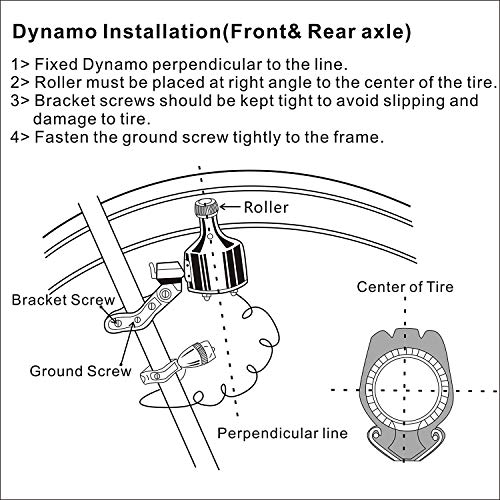 Dynamo Installation(Front& Rear axle)

1> Fixed Dynamo perpendicular to the line.
2> Roller must be placed at right angle to the center of the tire.
3> Bracket screws should be kept tight to avoid slipping and damage to tire.
4> Fasten the ground screw tightly to the frame.

Roller

Bracket Screw

Ground Screw

Center of Tire

Perpendicular line