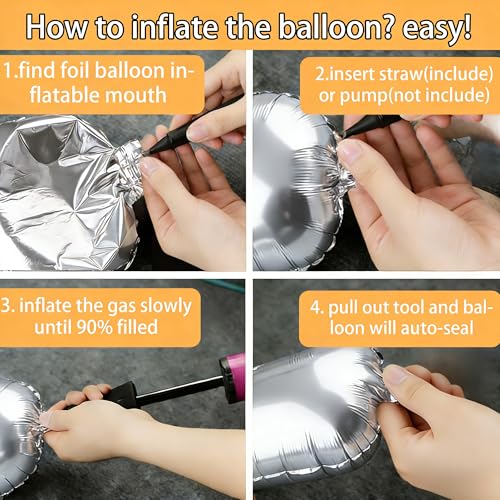 How to inflate the balloon? easy!

1.find foil balloon inflatable mouth

2.insert straw(include) or pump(not include)

3. inflate the gas slowly until 90% filled

4. pull out tool and balloon will auto-seal