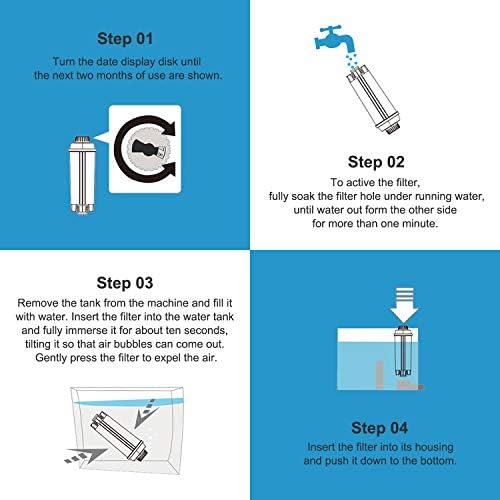 Step 01

Turn the date display disk until the next two months of use are shown.

Step 02

To active the filter, fully soak the filter hole under running water, until water out form the other side for more than one minute.

Step 03

Remove the tank from the machine and fill it with water. Insert the filter into the water tank and fully immerse it for about ten seconds, tilting it so that air bubbles can come out. Gently press the filter to expel the air.

Step 04

Insert the filter into its housing and push it down to the bottom.