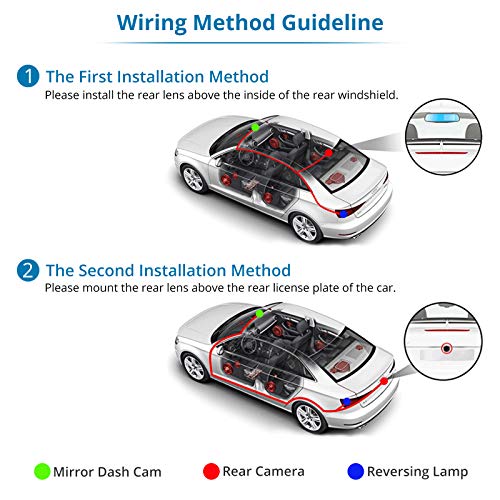 Wiring Method Guideline

1 The First Installation Method
Please install the rear lens above the inside of the rear windshield.

2 The Second Installation Method
Please mount the rear lens above the rear license plate of the car.

Mirror Dash Cam
Rear Camera
Reversing Lamp