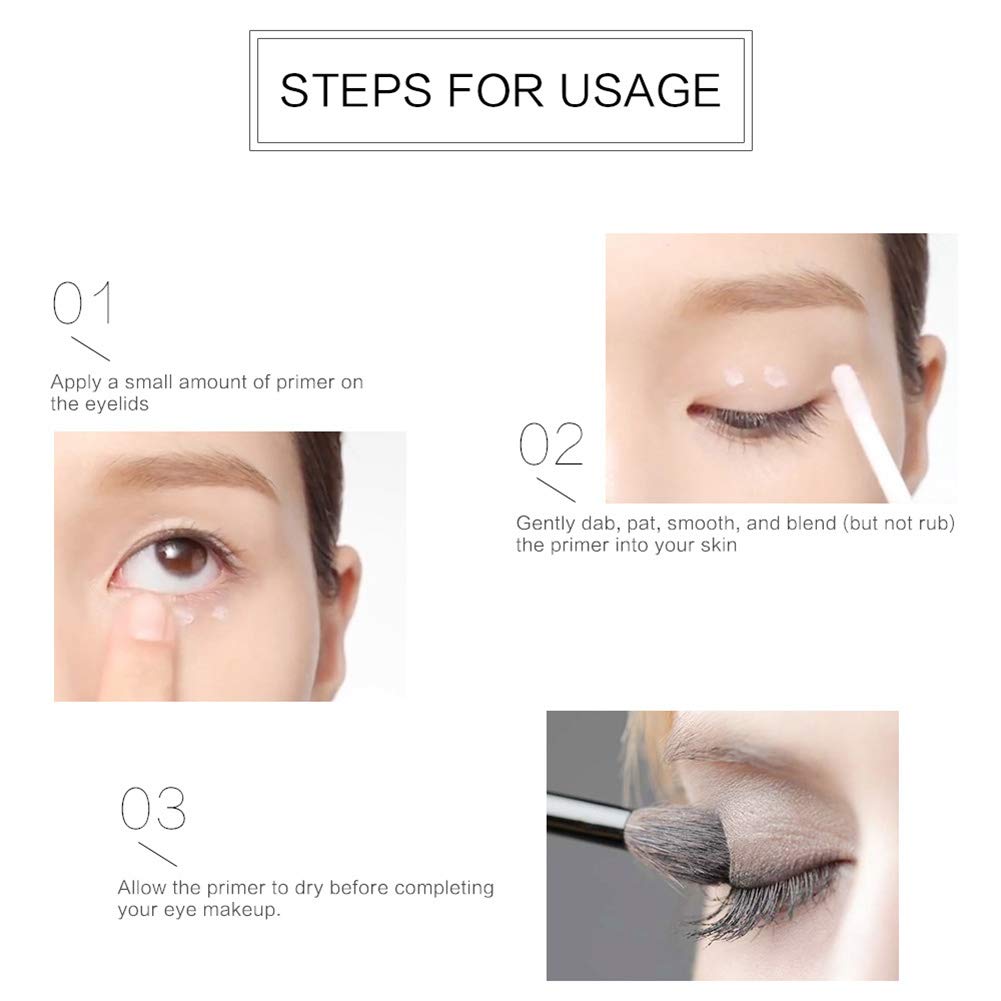 STEPS FOR USAGE

01

Apply a small amount of primer on the eyelids

02

Gently dab, pat, smooth, and blend (but not rub) the primer into your skin

03

Allow the primer to dry before completing your eye makeup.