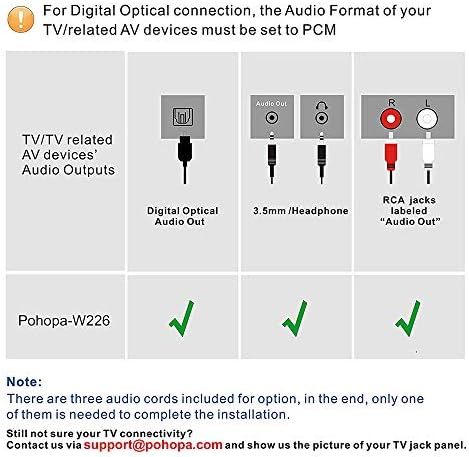 For Digital Optical connection, the Audio Format of your TV/related AV devices must be set to PCM

| TV/TV related AV devices' Audio Outputs | Digital Optical Audio Out | Audio Out 3.5mm /Headphone | R L RCA jacks labeled "Audio Out" |
|---|---|---|---|
| Pohopa-W226 | ✓ | ✓ | ✓ |

Note:
There are three audio cords included for option, in the end, only one of them is needed to complete the installation.

Still not sure your TV connectivity?
Contact us via support@pohopa.com and show us the picture of your TV jack panel.