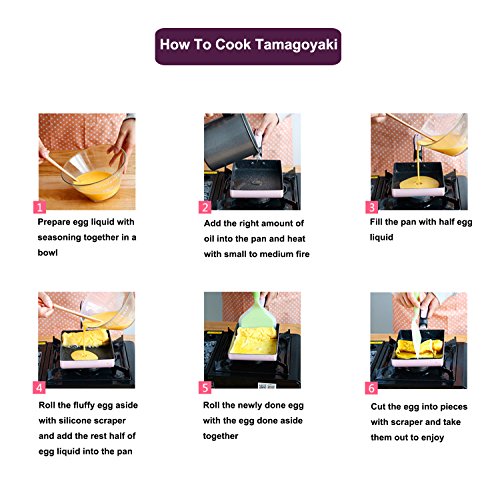 How To Cook Tamagoyaki

1
Prepare egg liquid with seasoning together in a bowl

2
Add the right amount of oil into the pan and heat with small to medium fire

3
Fill the pan with half egg liquid

4
Roll the fluffy egg aside with silicone scraper and add the rest half of egg liquid into the pan

5
Roll the newly done egg with the egg done aside together

6
Cut the egg into pieces with scraper and take them out to enjoy