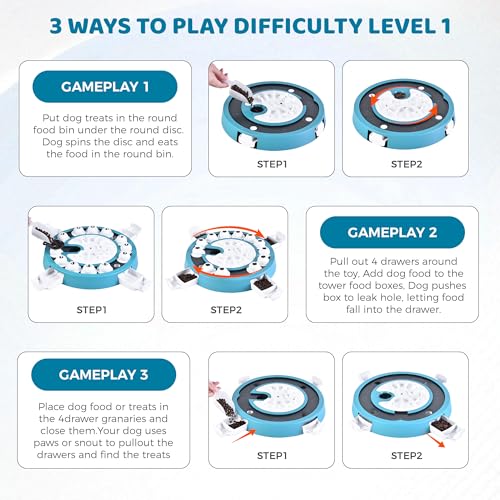 3 WAYS TO PLAY DIFFICULTY LEVEL 1

GAMEPLAY 1

Put dog treats in the round food bin under the round disc. Dog spins the disc and eats the food in the round bin.

STEP1

STEP2

STEP1

STEP2

GAMEPLAY 2

Pull out 4 drawers around the toy, Add dog food to the tower food boxes, Dog pushes box to leak hole, letting food fall into the drawer.

GAMEPLAY 3

Place dog food or treats in the 4drawer granaries and close them.Your dog uses paws or snout to pullout the drawers and find the treats

STEP1

STEP2