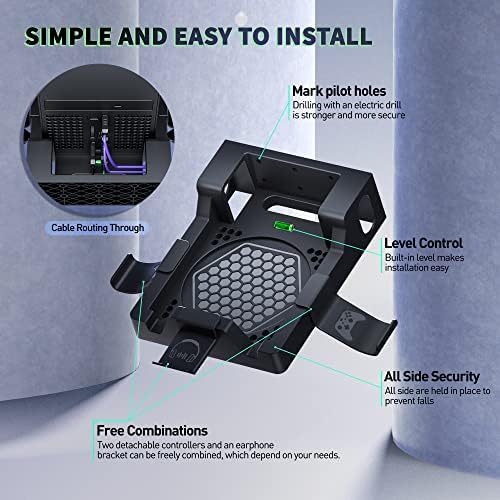 SIMPLE AND EASY TO INSTALL

Cable Routing Through

Mark pilot holes
Drilling with an electric drill is stronger and more secure

Level Control
Built-in level makes installation easy

All Side Security
All side are held in place to prevent falls

Free Combinations
Two detachable controllers and an earphone bracket can be freely combined, which depend on your needs.