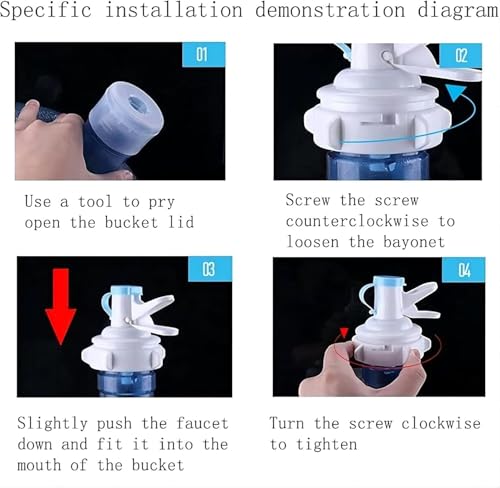 Specific installation demonstration diagram

01

Use a tool to pry open the bucket lid

02

Screw the screw counterclockwise to loosen the bayonet

03

Slightly push the faucet down and fit it into the mouth of the bucket

04

Turn the screw clockwise to tighten