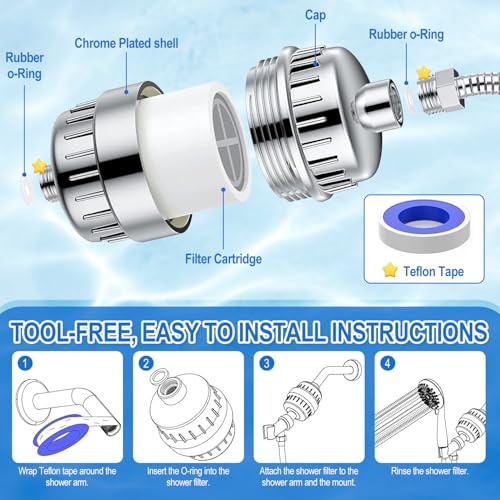 Rubber o-Ring

Chrome Plated shell

Cap

Rubber o-Ring

Filter Cartridge

Teflon Tape

TOOL-FREE, EASY TO INSTALL INSTRUCTIONS

1

Wrap Teflon tape around the shower arm.

2

Insert the O-ring into the shower filter.

3

Attach the shower filter to the shower arm and the mount.

4

Rinse the shower filter.