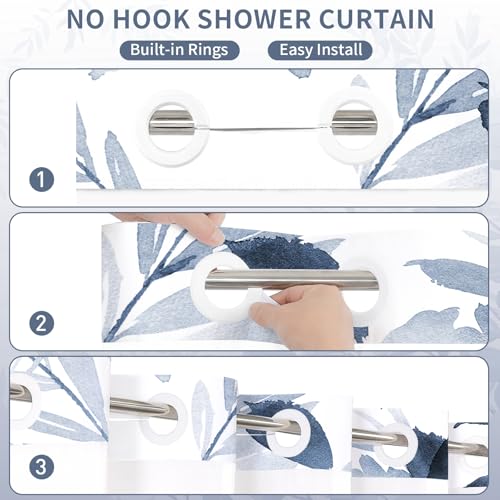 NO HOOK SHOWER CURTAIN

Built-in Rings

Easy Install

1

2

3