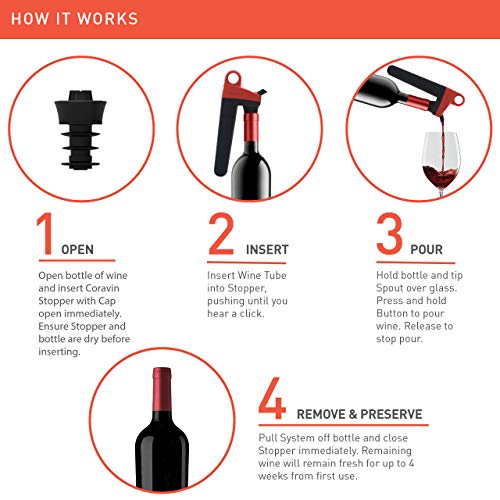 HOW IT WORKS

1 OPEN

Open bottle of wine and insert Coravin Stopper with Cap open immediately. Ensure Stopper and bottle are dry before inserting.

2 INSERT

Insert Wine Tube into Stopper, pushing until you hear a click.

3 POUR

Hold bottle and tip Spout over glass. Press and hold Button to pour wine. Release to stop pour.

4 REMOVE & PRESERVE

Pull System off bottle and close Stopper immediately. Remaining wine will remain fresh for up to 4 weeks from first use.