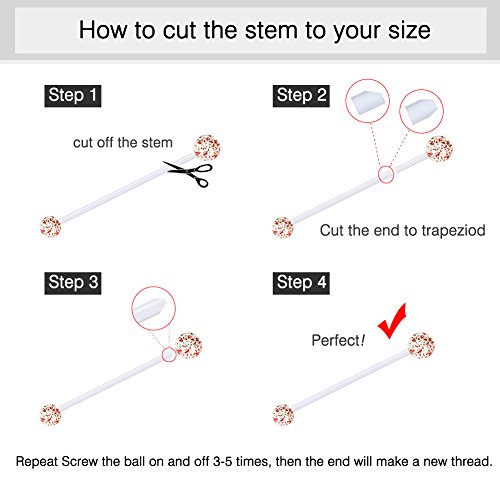 How to cut the stem to your size

Step 1

cut off the stem

Step 2

Cut the end to trapeziod

Step 3

Step 4

Perfect!

Repeat Screw the ball on and off 3-5 times, then the end will make a new thread.