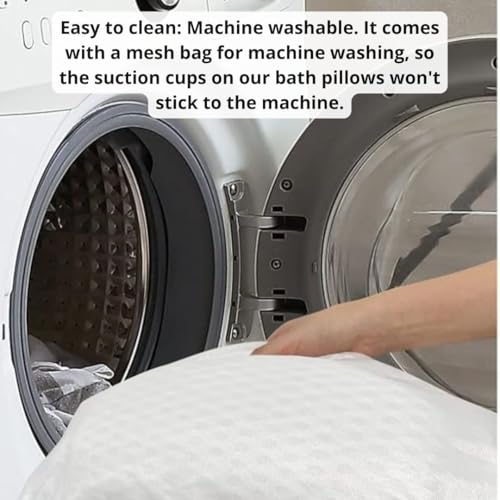 Easy to clean: Machine washable. It comes with a mesh bag for machine washing, so the suction cups on our bath pillows won't stick to the machine.