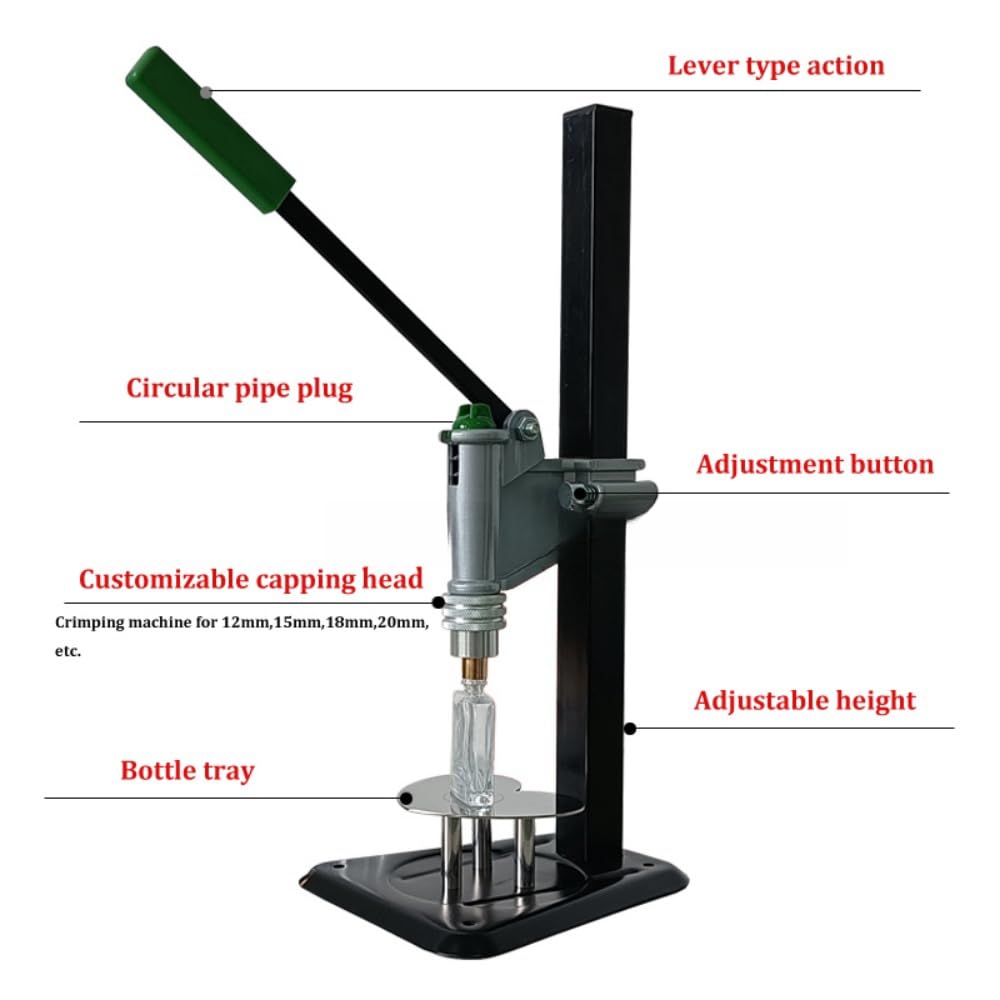 Lever type action

Circular pipe plug

Adjustment button

Customizable capping head

Crimping machine for 12mm,15mm,18mm,20mm, etc.

Adjustable height

Bottle tray