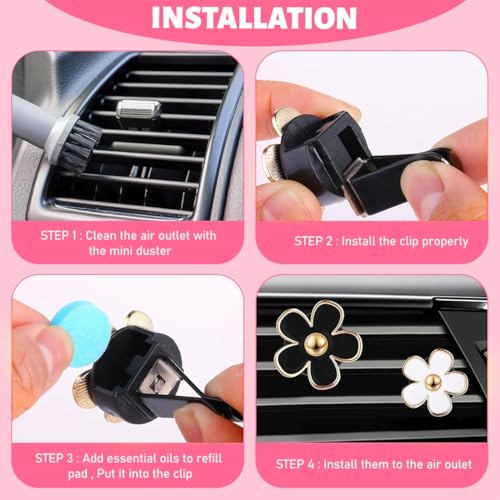 INSTALLATION

STEP 1 : Clean the air outlet with the mini duster

STEP 2 : Install the clip properly

STEP 3 : Add essential oils to refill pad , Put it into the clip

STEP 4 : Install them to the air oulet