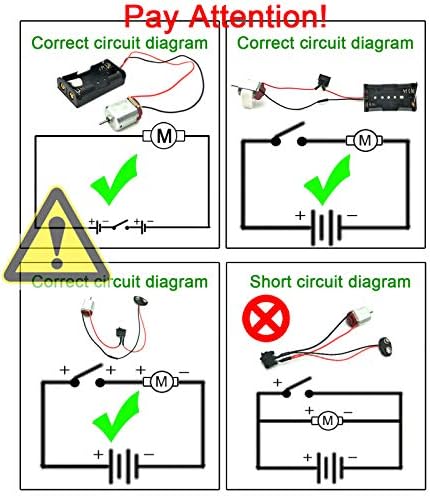 Pay Attention!

Correct circuit diagram

M

+ − + −

Correct circuit diagram

M

+ −

Correct circuit diagram

+ + + M −

+ −

Short circuit diagram

+

+ M −

+ −