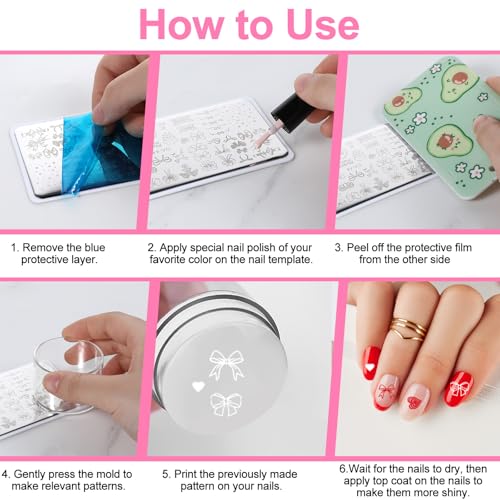 How to Use

1. Remove the blue protective layer.

2. Apply special nail polish of your favorite color on the nail template.

3. Peel off the protective film from the other side

4. Gently press the mold to make relevant patterns.

5. Print the previously made pattern on your nails.

6.Wait for the nails to dry, then apply top coat on the nails to make them more shiny.