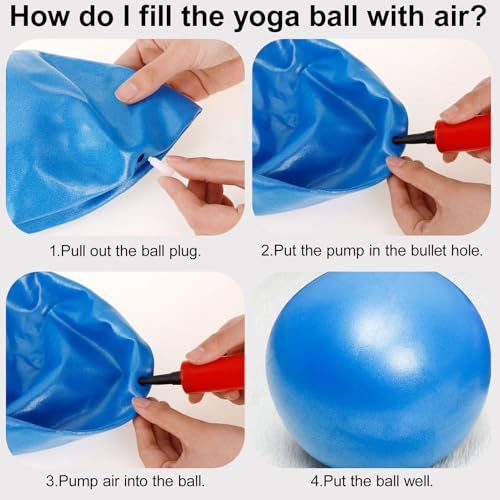 How do I fill the yoga ball with air?

1.Pull out the ball plug.

2.Put the pump in the bullet hole.

3.Pump air into the ball.

4.Put the ball well.