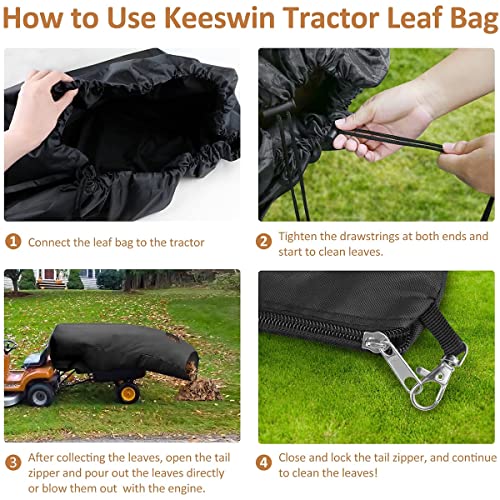 How to Use Keeswin Tractor Leaf Bag

1 Connect the leaf bag to the tractor

2 Tighten the drawstrings at both ends and start to clean leaves.

3 After collecting the leaves, open the tail zipper and pour out the leaves directly or blow them out with the engine.

4 Close and lock the tail zipper, and continue to clean the leaves!