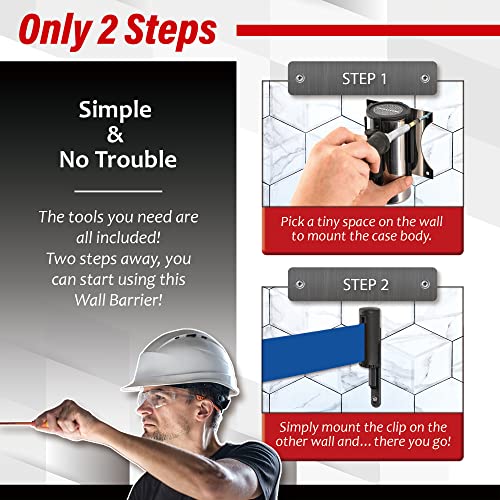 Only 2 Steps

Simple
&
No Trouble

The tools you need are all included!
Two steps away, you can start using this Wall Barrier!

STEP 1

Pick a tiny space on the wall to mount the case body.

STEP 2

Simply mount the clip on the other wall and... there you go!