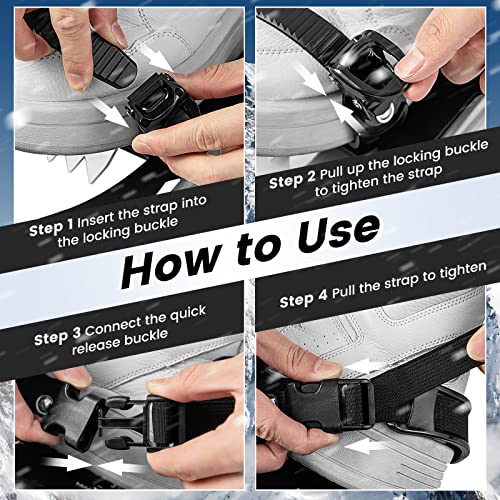 Step 1 Insert the strap into the locking buckle

Step 2 Pull up the locking buckle to tighten the strap

How to Use

Step 3 Connect the quick release buckle

Step 4 Pull the strap to tighten