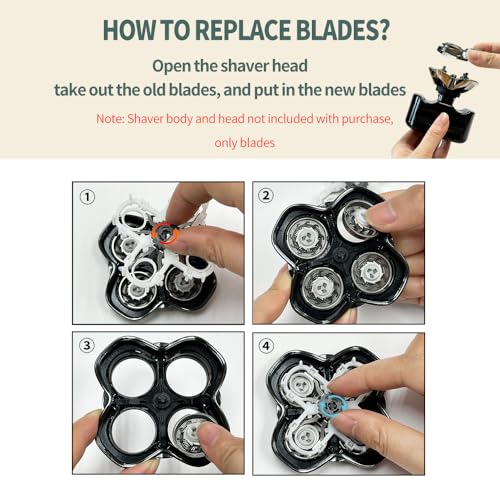 HOW TO REPLACE BLADES?

Open the shaver head
take out the old blades, and put in the new blades

Note: Shaver body and head not included with purchase, only blades

①

②

③

④