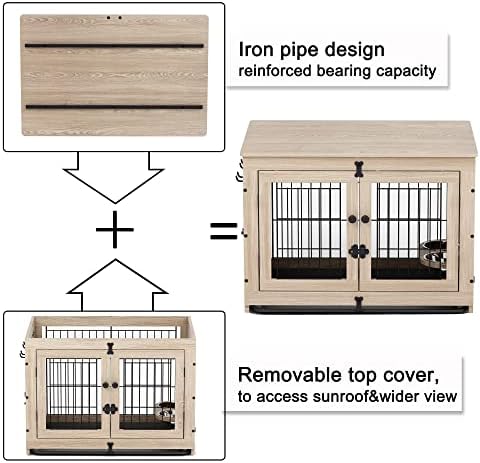 Iron pipe design
reinforced bearing capacity

+

=

Removable top cover,
to access sunroof&wider view