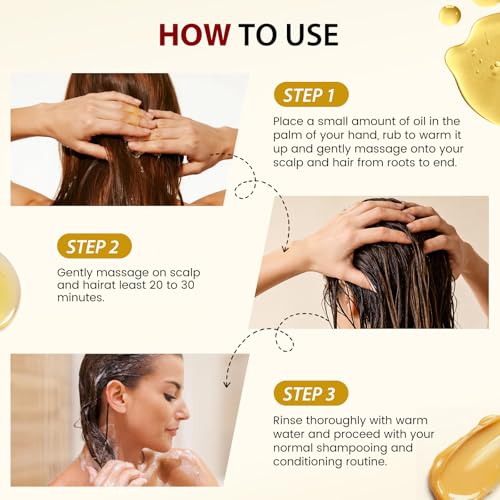 HOW TO USE

STEP 1

Place a small amount of oil in the palm of your hand, rub to warm it up and gently massage onto your scalp and hair from roots to end.

STEP 2

Gently massage on scalp and hairat least 20 to 30 minutes.

STEP 3

Rinse thoroughly with warm water and proceed with your normal shampooing and conditioning routine.