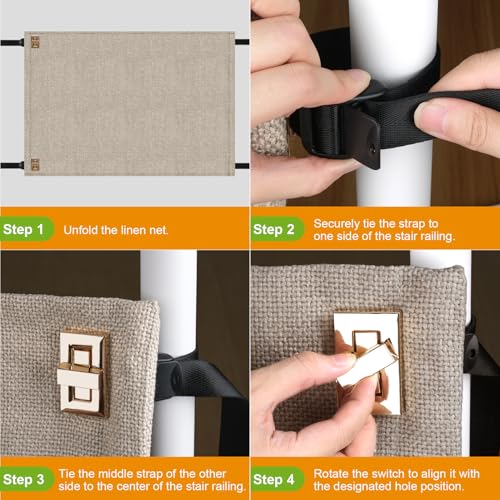 Step 1 Unfold the linen net.

Step 2 Securely tie the strap to one side of the stair railing.

Step 3 Tie the middle strap of the other side to the center of the stair railing.

Step 4 Rotate the switch to align it with the designated hole position.