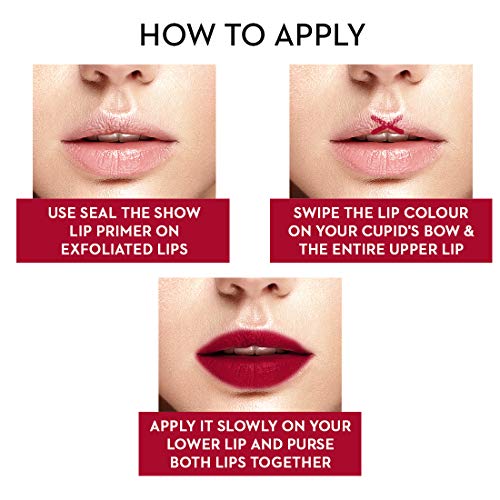 HOW TO APPLY

USE SEAL THE SHOW LIP PRIMER ON EXFOLIATED LIPS

SWIPE THE LIP COLOUR ON YOUR CUPID'S BOW & THE ENTIRE UPPER LIP

APPLY IT SLOWLY ON YOUR LOWER LIP AND PURSE BOTH LIPS TOGETHER