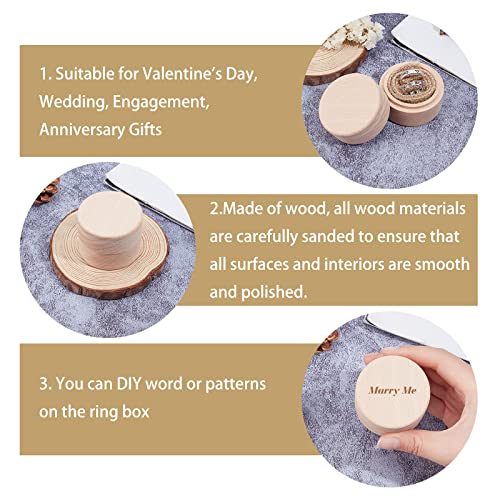 1. Suitable for Valentine's Day, Wedding, Engagement, Anniversary Gifts

2.Made of wood, all wood materials are carefully sanded to ensure that all surfaces and interiors are smooth and polished.

3. You can DIY word or patterns on the ring box

Marry Me