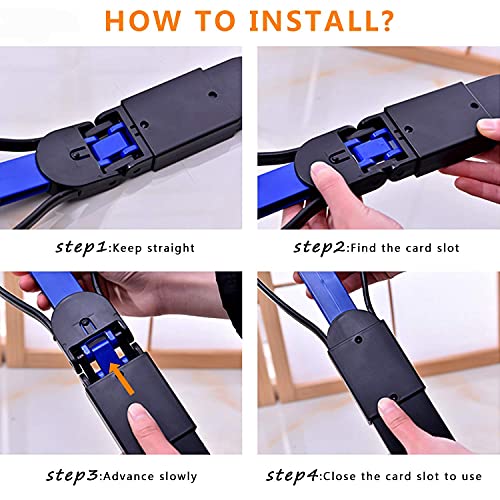 HOW TO INSTALL?

step1:Keep straight

step2:Find the card slot

step3:Advance slowly

step4:Close the card slot to use