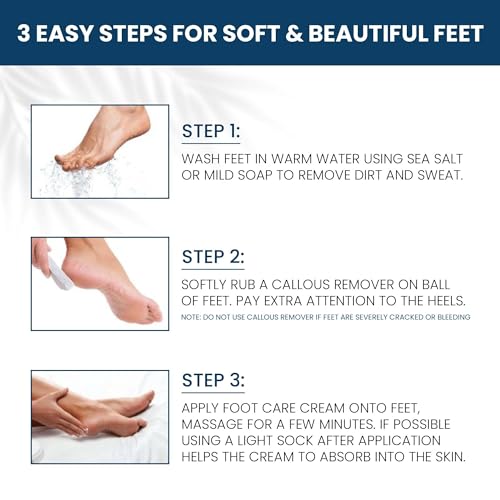 3 EASY STEPS FOR SOFT & BEAUTIFUL FEET

STEP 1:

WASH FEET IN WARM WATER USING SEA SALT OR MILD SOAP TO REMOVE DIRT AND SWEAT.

STEP 2:

SOFTLY RUB A CALLOUS REMOVER ON BALL OF FEET. PAY EXTRA ATTENTION TO THE HEELS.

NOTE: DO NOT USE CALLOUS REMOVER IF FEET ARE SEVERELY CRACKED OR BLEEDING

STEP 3:

APPLY FOOT CARE CREAM ONTO FEET, MASSAGE FOR A FEW MINUTES. IF POSSIBLE USING A LIGHT SOCK AFTER APPLICATION HELPS THE CREAM TO ABSORB INTO THE SKIN.