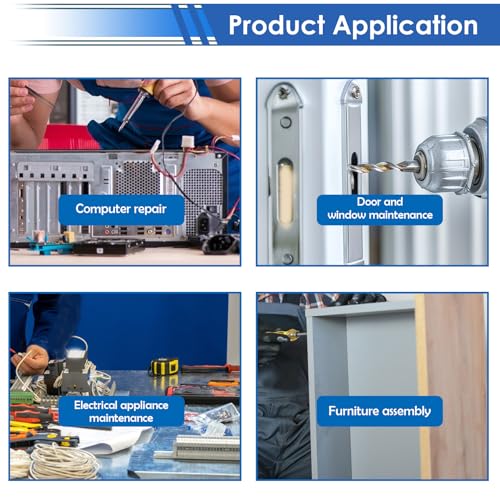 Product Application

Computer repair

Door and window maintenance

Electrical appliance maintenance

Furniture assembly