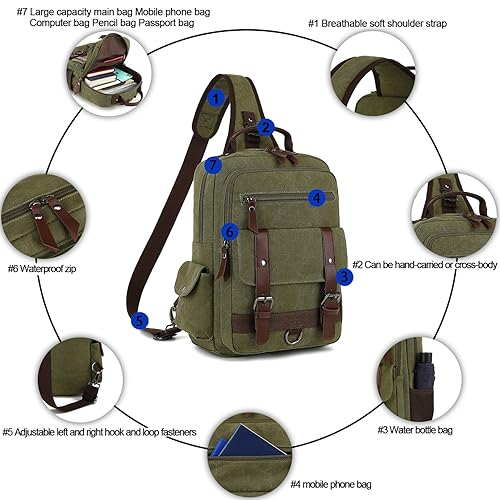 #7 Large capacity main bag Mobile phone bag Computer bag Pencil bag Passport bag

#1 Breathable soft shoulder strap

1

2

7

4

6

3

5

#6 Waterproof zip

#2 Can be hand-carried or cross-body

#5 Adjustable left and right hook and loop fasteners

#3 Water bottle bag

#4 mobile phone bag