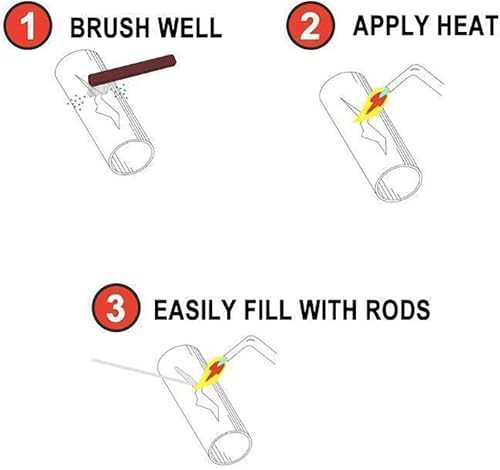 1 BRUSH WELL

2 APPLY HEAT

3 EASILY FILL WITH RODS