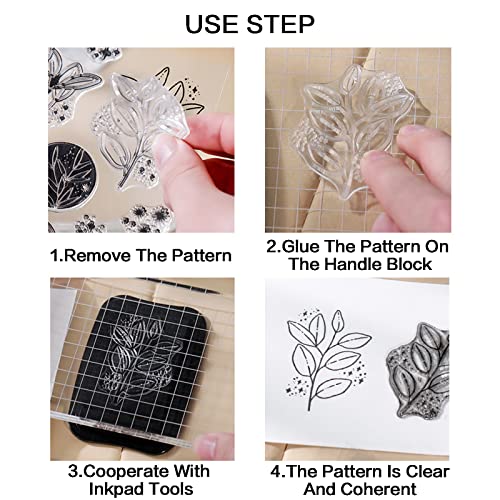 USE STEP

1.Remove The Pattern

2.Glue The Pattern On The Handle Block

3.Cooperate With Inkpad Tools

4.The Pattern Is Clear And Coherent