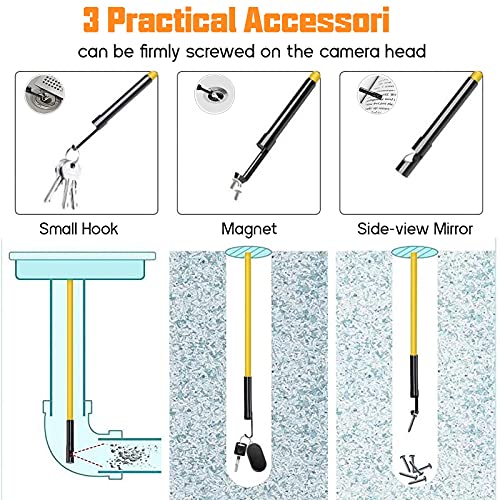 3 Practical Accessori

can be firmly screwed on the camera head

Small Hook

Magnet

Side-view Mirror