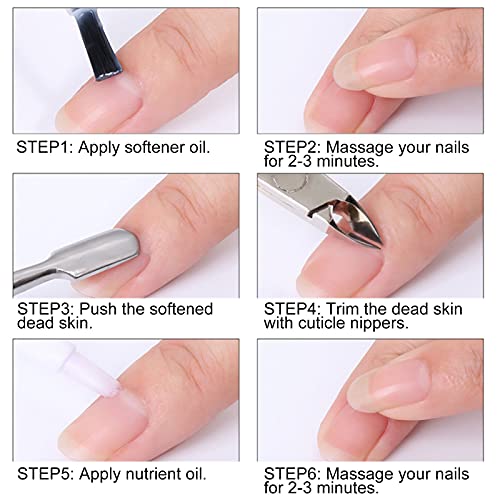 STEP1: Apply softener oil.

STEP2: Massage your nails for 2-3 minutes.

STEP3: Push the softened dead skin.

STEP4: Trim the dead skin with cuticle nippers.

STEP5: Apply nutrient oil.

STEP6: Massage your nails for 2-3 minutes.