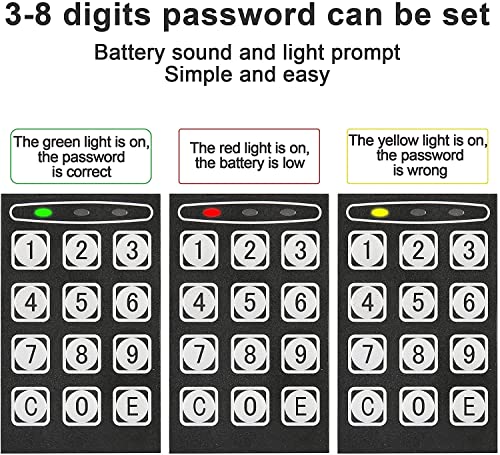 3-8 digits password can be set

Battery sound and light prompt
Simple and easy

The green light is on, the password is correct

The red light is on, the battery is low

The yellow light is on, the password is wrong

1 2 3
4 5 6
7 8 9
C 0 E

1 2 3
4 5 6
7 8 9
C 0 E

1 2 3
4 5 6
7 8 9
C 0 E