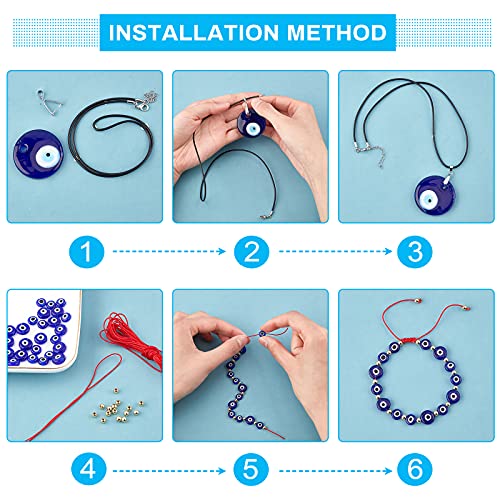 INSTALLATION METHOD

1

2

3

4

5

6