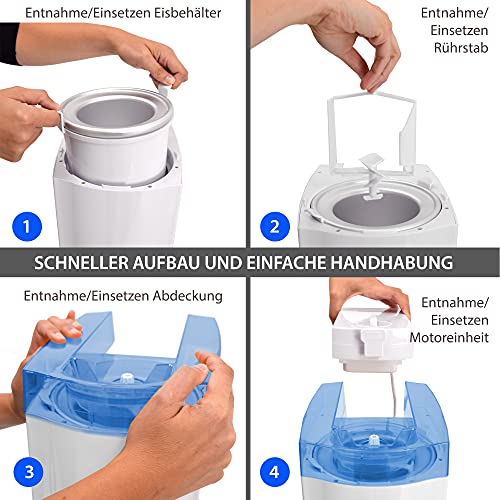 Entnahme/Einsetzen Eisbehälter

1

Entnahme/ Einsetzen Rührstab

2

SCHNELLER AUFBAU UND EINFACHE HANDHABUNG

Entnahme/Einsetzen Abdeckung

3

Entnahme/ Einsetzen Motoreinheit

4