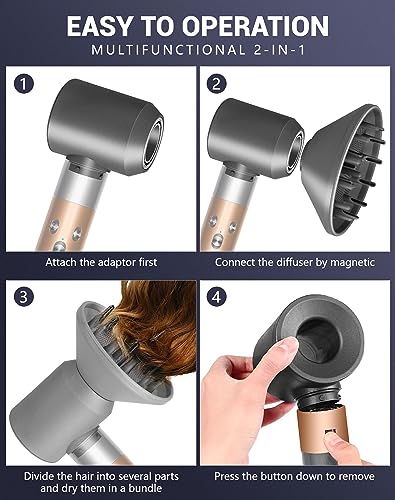 EASY TO OPERATION
MULTIFUNCTIONAL 2-IN-1

1
Attach the adaptor first

2
Connect the diffuser by magnetic

3
Divide the hair into several parts and dry them in a bundle

4
Press the button down to remove