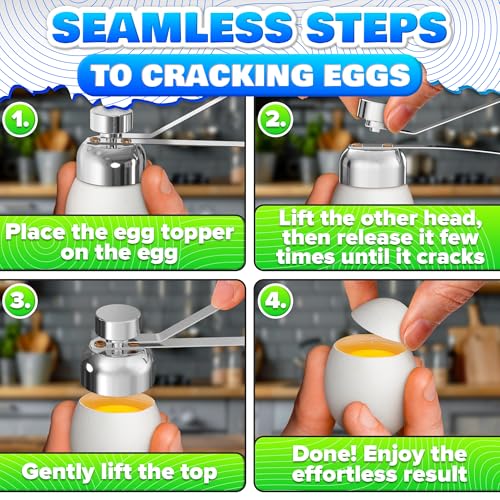 SEAMLESS STEPS
TO CRACKING EGGS

1.
Place the egg topper on the egg

2.
Lift the other head, then release it few times until it cracks

3.
Gently lift the top

4.
Done! Enjoy the effortless result